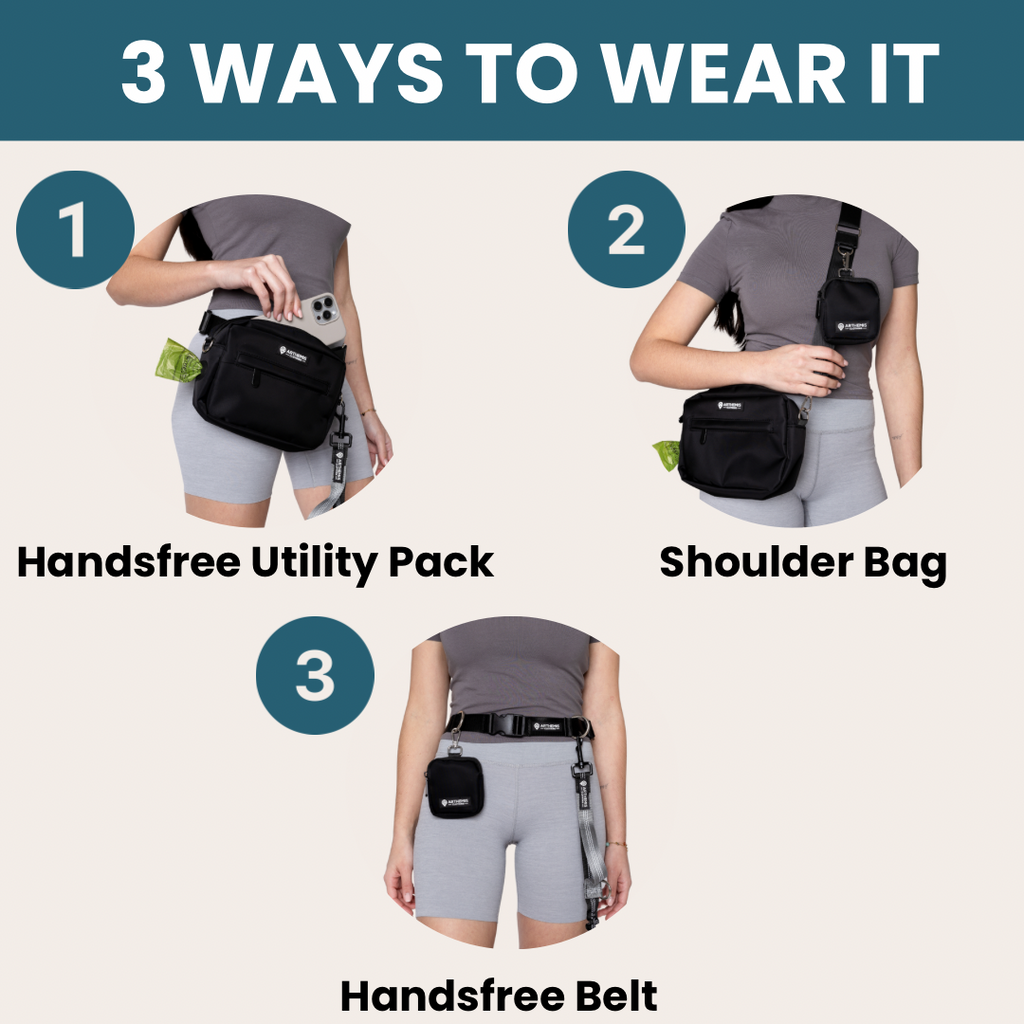 3 WAYS TO WEAR IT

1

Handsfree Utility Pack

2

Shoulder Bag

3

Handsfree Belt